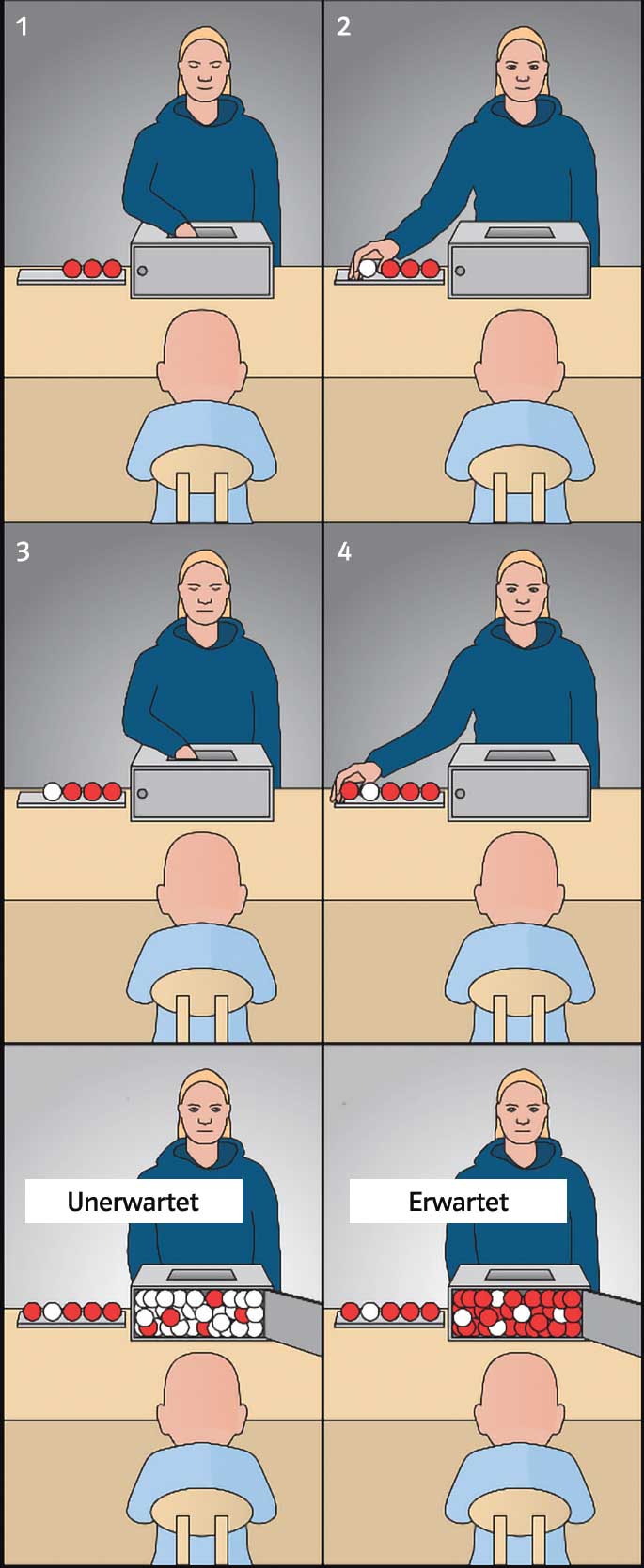 1

2

3

4

Unerwartet

Erwartet